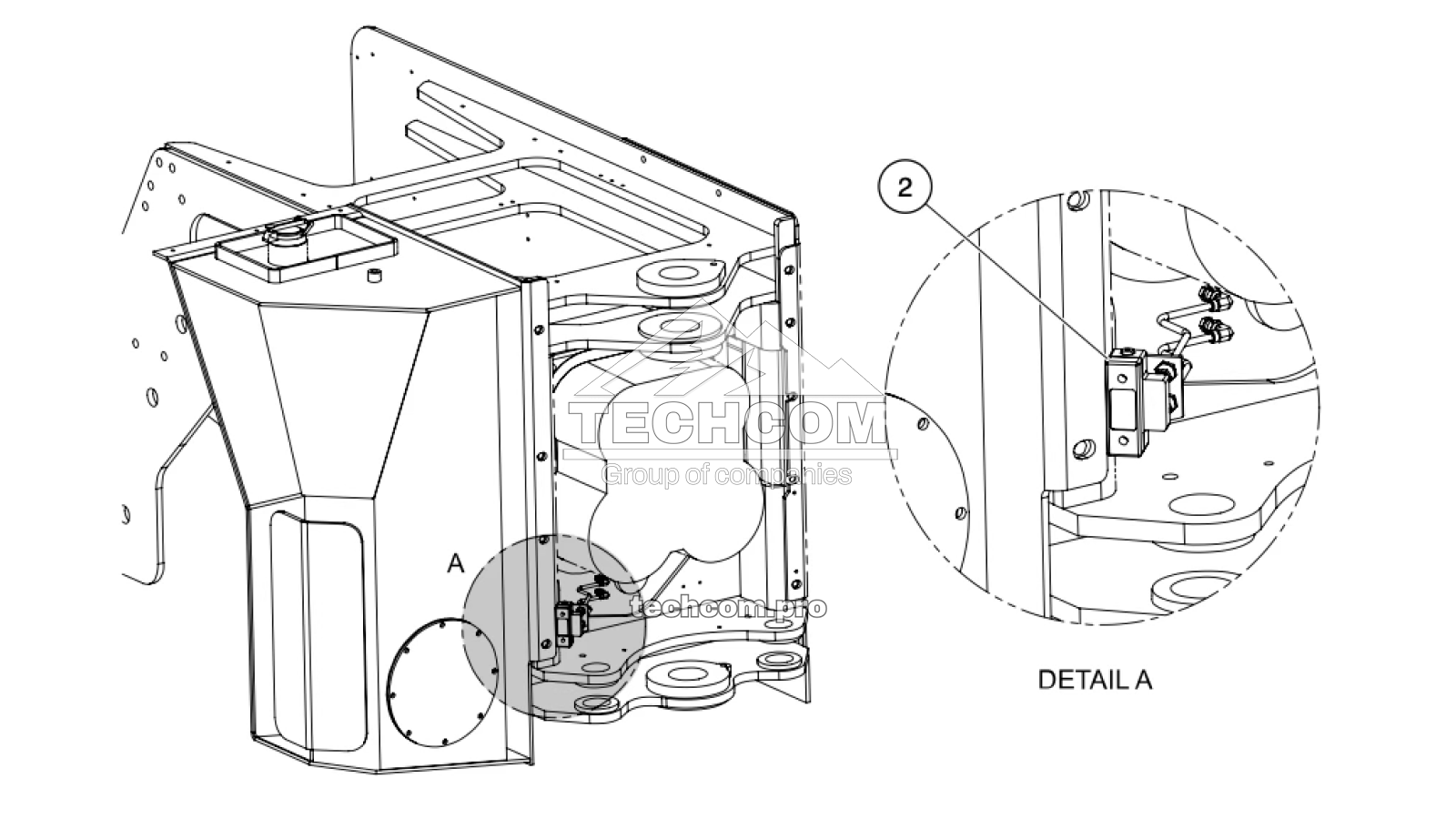 TECHCOM
Group of companies

A

techcom.pro

2

DETAIL A