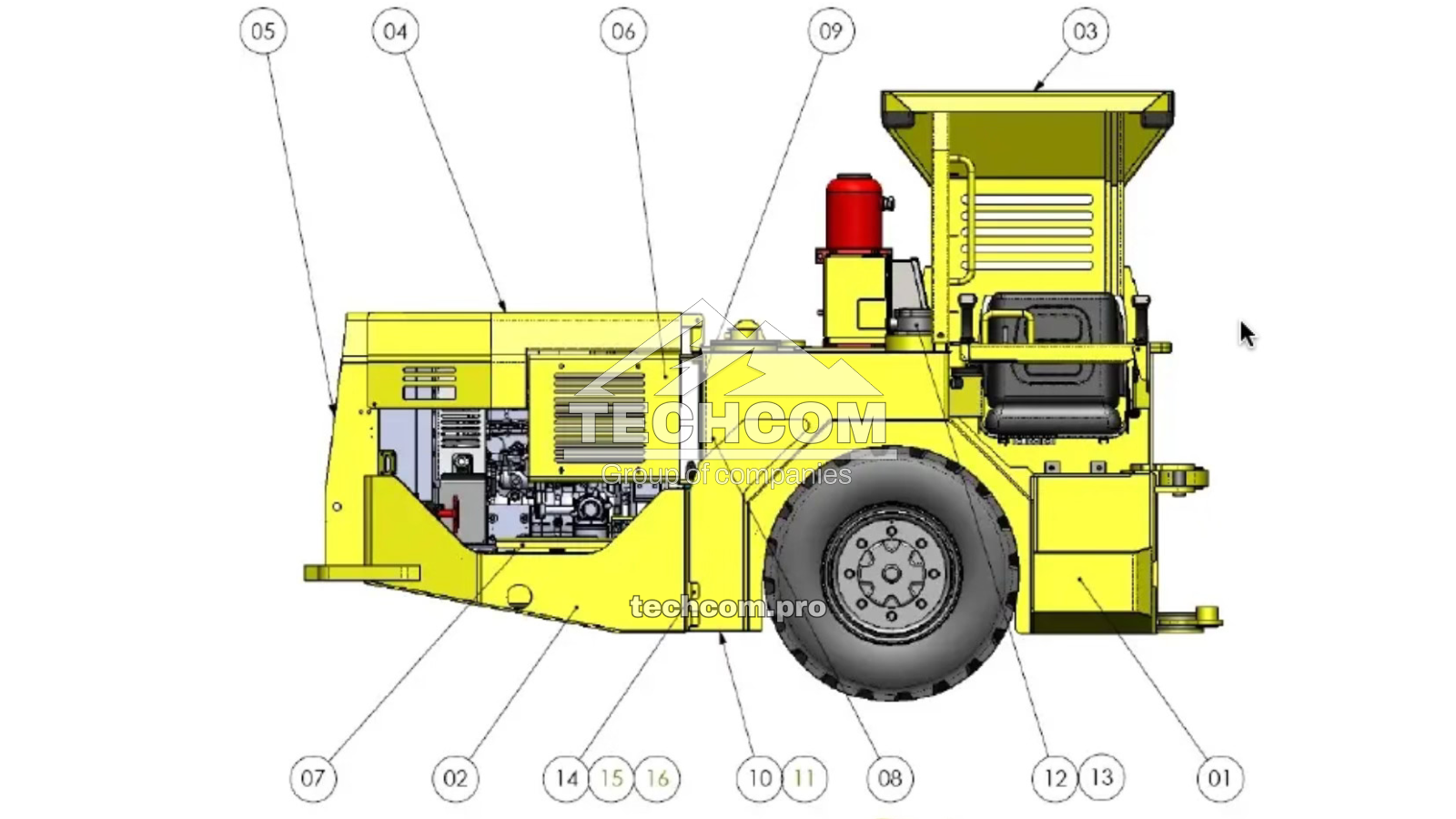 05
04
06
09
03
TECHCOM
Group of companies
techcom.pro
07
02
14
15
16
10
11
08
12
13
01