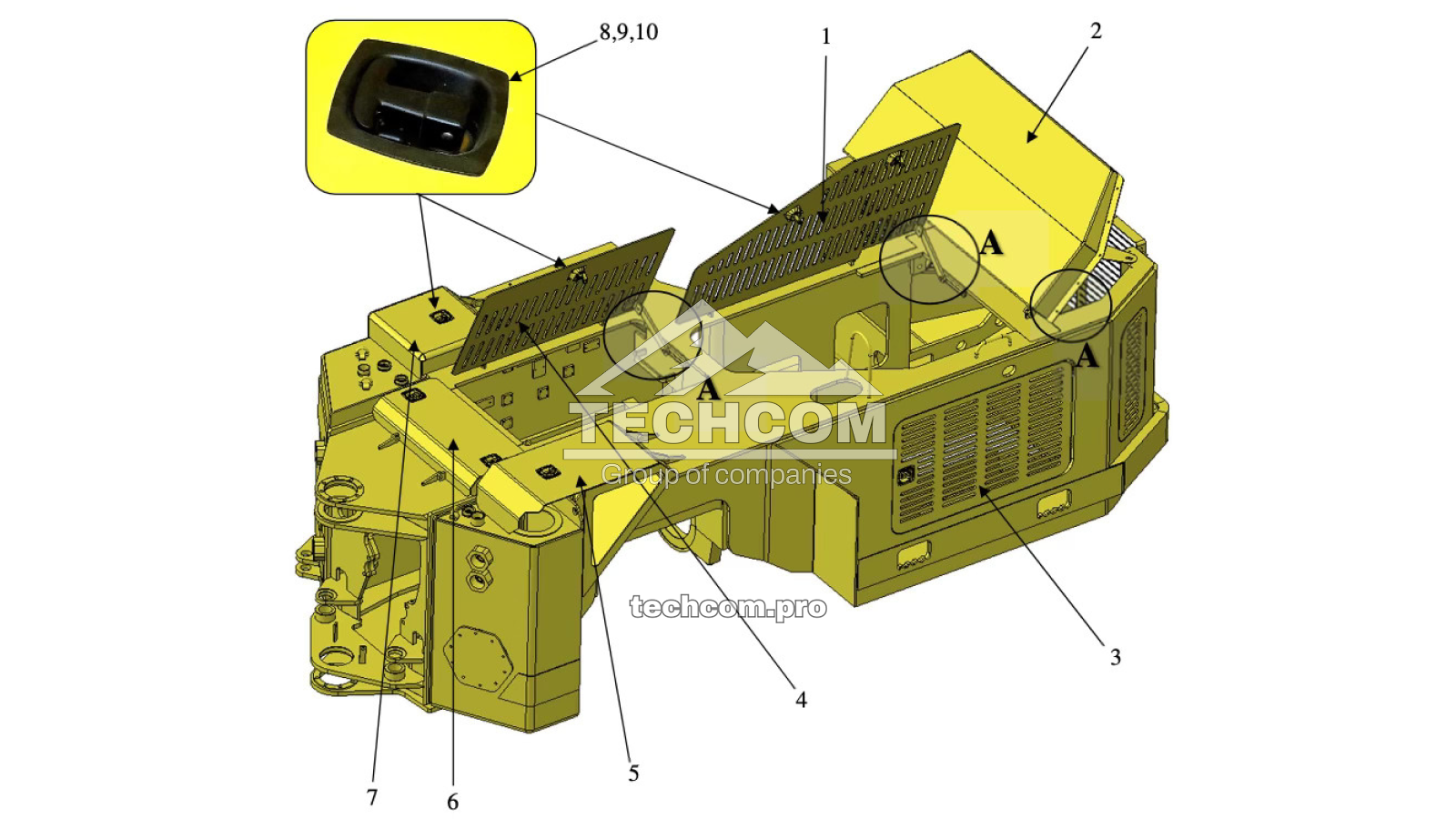 8,9,10
1
2
A
A
A
TECHCOM
Group of companies
techcom.pro
3
4
5
6
7